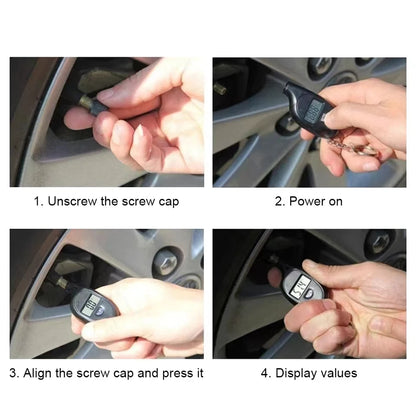 1. Unscrew the screw cap

2. Power on

3. Align the screw cap and press it

4. Display values