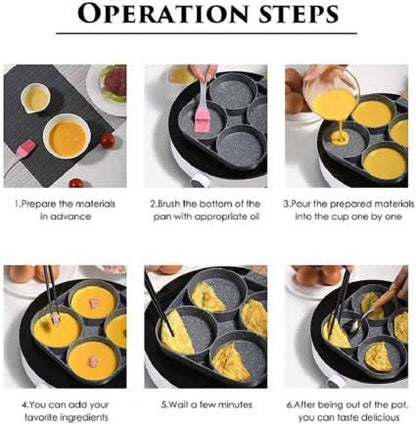 OPERATION STEPS

1.Prepare the materials in advance

2.Brush the bottom of the pan with appropriate oil

3.Pour the prepared materials into the cup one by one

4.You can add your favorite ingredients

5.Wait a few minutes

6.After being out of the pot, you can taste delicious